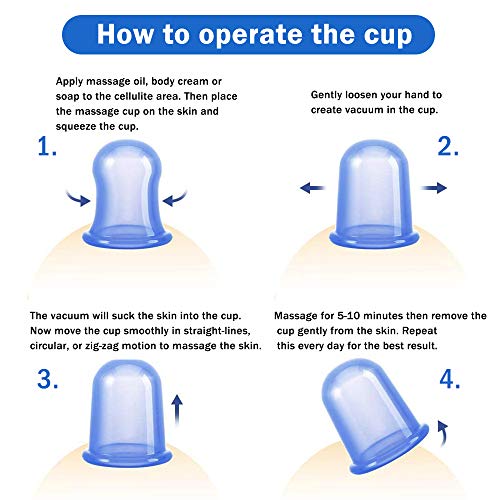 How to operate the cup

Apply massage oil, body cream or soap to the cellulite area. Then place the massage cup on the skin and squeeze the cup.

1.

Gently loosen your hand to create vacuum in the cup.

2.

The vacuum will suck the skin into the cup. Now move the cup smoothly in straight-lines, circular, or zig-zag motion to massage the skin.

3.

Massage for 5-10 minutes then remove the cup gently from the skin. Repeat this every day for the best result.

4.