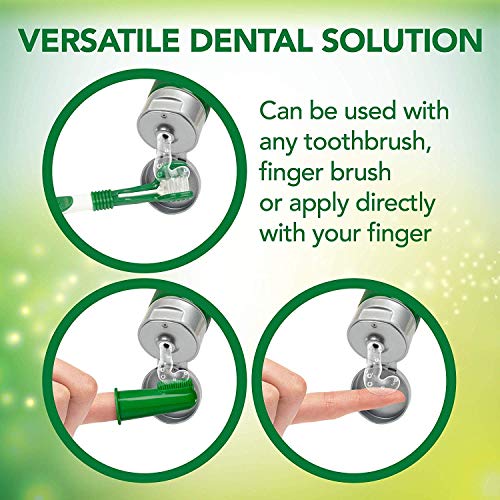 VERSATILE DENTAL SOLUTION

Can be used with any toothbrush, finger brush or apply directly with your finger