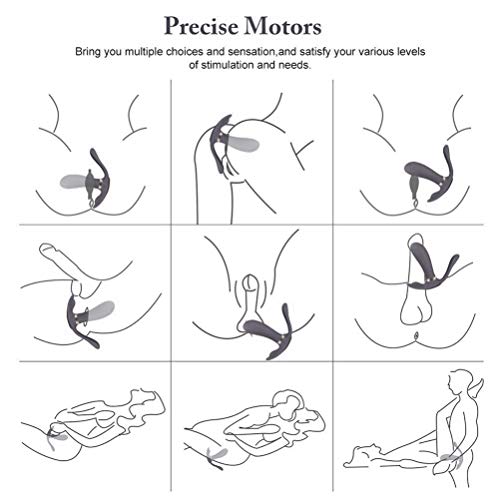 Precise Motors

Bring you multiple choices and sensation,and satisfy your various levels of stimulation and needs.