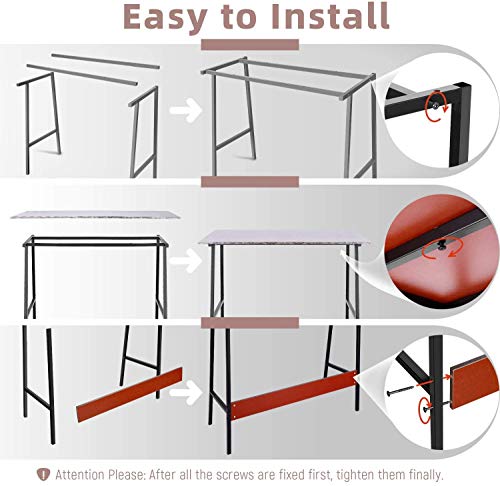 Easy to Install

Attention Please: After all the screws are fixed first, tighten them finally.