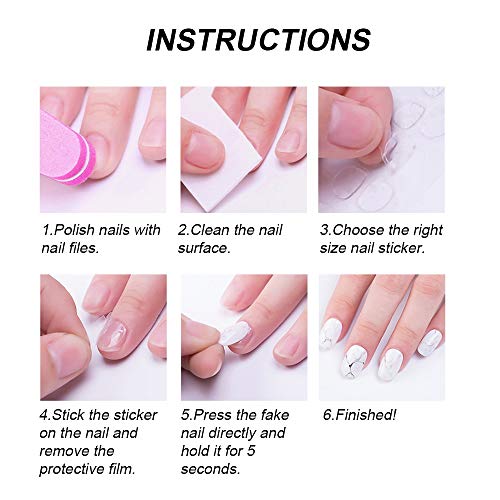 INSTRUCTIONS

1.Polish nails with nail files.

2.Clean the nail surface.

3.Choose the right size nail sticker.

4.Stick the sticker on the nail and remove the protective film.

5.Press the fake nail directly and hold it for 5 seconds.

6.Finished!