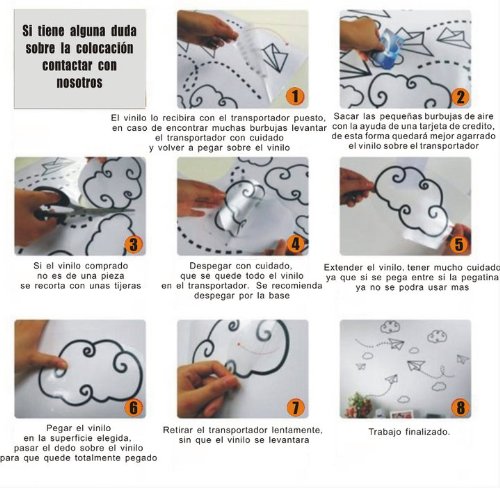 Si tiene alguna duda sobre la colocación contactar con nosotros

1

El vinilo lo recibira con el transportador puesto, en caso de encontrar muchas burbujas levantar el transportador con cuidado y volver a pegar sobre el vinilo

2

Sacar las pequeñas burbujas de aire con la ayuda de una tarjeta de credito, de esta forma quedará mejor agarrado el vinilo sobre el transportador

3

Si el vinilo comprado no es de una pieza se recorta con unas tijeras

4

Despegar con cuidado, que se quede todo el vinilo en el transportador. Se recomienda despegar por la base

5

Extender el vinilo, tener mucho cuidado ya que si se pega entre si la pegatina ya no se podra usar mas

6

Pegar el vinilo en la superficie elegida, pasar el dedo sobre el vinilo para que quede totalmente pegado

7

Retirar el transportador lentamente, sin que el vinilo se levantara

8

Trabajo finalizado.