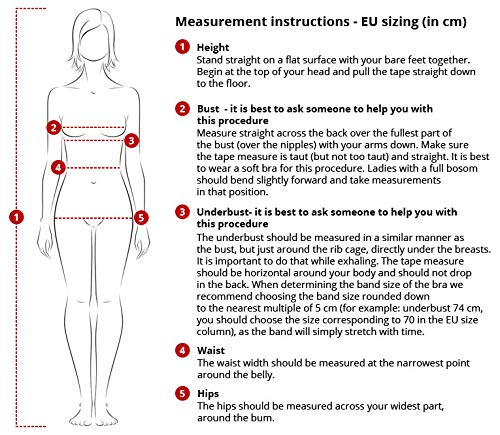 2
3
4
1
5

Measurement instructions - EU sizing (in cm)

1 Height
Stand straight on a flat surface with your bare feet together. Begin at the top of your head and pull the tape straight down to the floor.

2 Bust - it is best to ask someone to help you with this procedure
Measure straight across the back over the fullest part of the bust (over the nipples) with your arms down. Make sure the tape measure is taut (but not too taut) and straight. It is best to wear a soft bra for this procedure. Ladies with a full bosom should bend slightly forward and take measurements in that position.

3 Underbust- it is best to ask someone to help you with this procedure
The underbust should be measured in a similar manner as the bust, but just around the rib cage, directly under the breasts. It is important to do that while exhaling. The tape measure should be horizontal around your body and should not drop in the back. When determining the band size of the bra we recommend choosing the band size rounded down to the nearest multiple of 5 cm (for example: underbust 74 cm, you should choose the size corresponding to 70 in the EU size column), as the band will simply stretch with time.

4 Waist
The waist width should be measured at the narrowest point around the belly.

5 Hips
The hips should be measured across your widest part, around the bum.