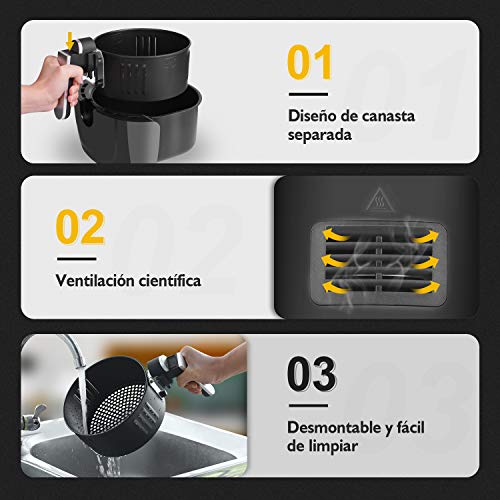 01

Diseño de canasta separada

02

Ventilación científica

03

Desmontable y fácil de limpiar