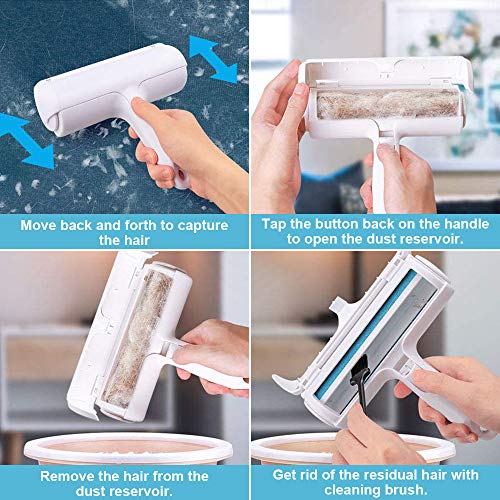 Move back and forth to capture the hair

Tap the button back on the handle to open the dust reservoir.

Remove the hair from the dust reservoir.

Get rid of the residual hair with cleaning brush.