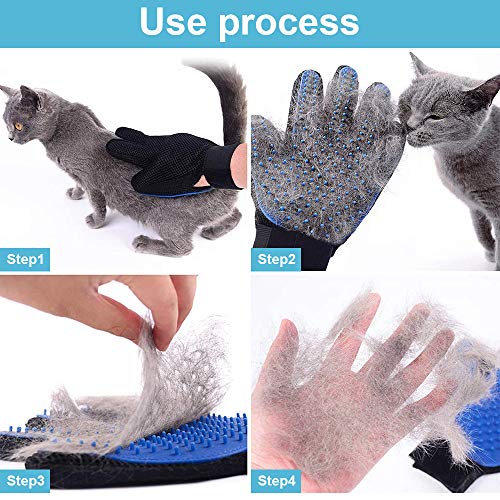 Use process

Step1

Step2

Step3

Step4