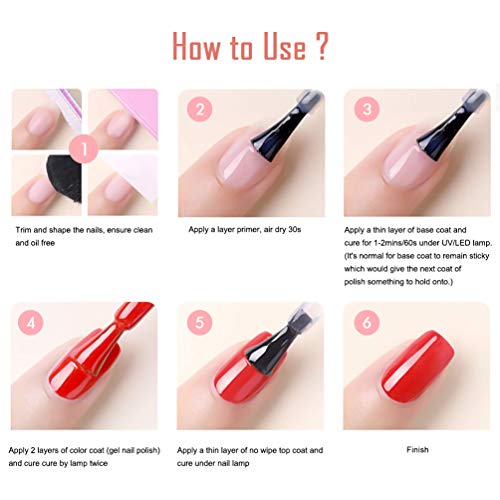 How to Use ?

1

Trim and shape the nails, ensure clean and oil free

2

Apply a layer primer, air dry 30s

3

Apply a thin layer of base coat and cure for 1-2mins/60s under UV/LED lamp. (It's normal for base coat to remain sticky which would give the next coat of polish something to hold onto.)

4

Apply 2 layers of color coat (gel nail polish) and cure cure by lamp twice

5

Apply a thin layer of no wipe top coat and cure under nail lamp

6

Finish