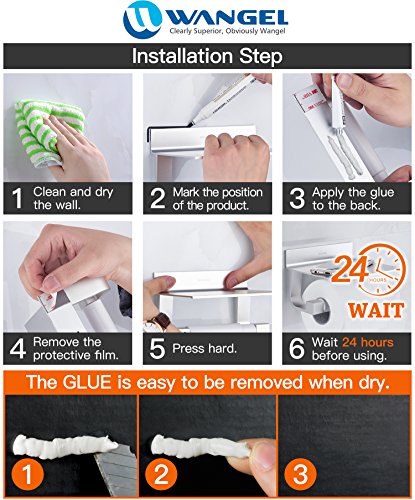 WANGEL
Clearly Superior, Obviously Wangel

Installation Step

1 Clean and dry the wall.

2 Mark the position of the product.

3 Apply the glue to the back.

4 Remove the protective film.

5 Press hard.

24 HOURS
WAIT

6 Wait 24 hours before using.

The GLUE is easy to be removed when dry.

1

2

3