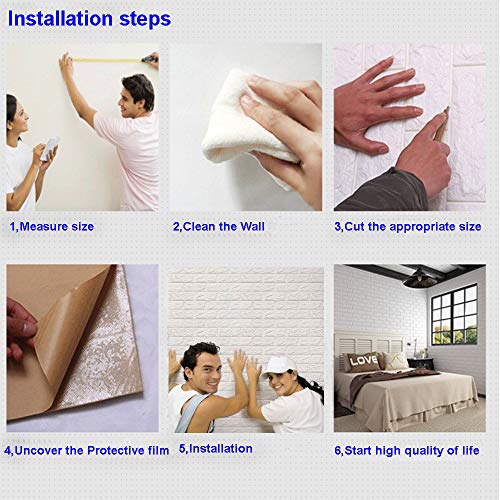 Installation steps

1,Measure size

2,Clean the Wall

3,Cut the appropriate size

4,Uncover the Protective film

5,Installation

LOVE

6,Start high quality of life