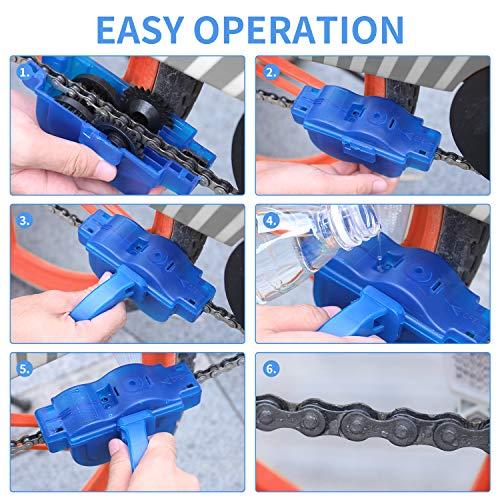 EASY OPERATION

1.

2.

3.

4.

5.

6.