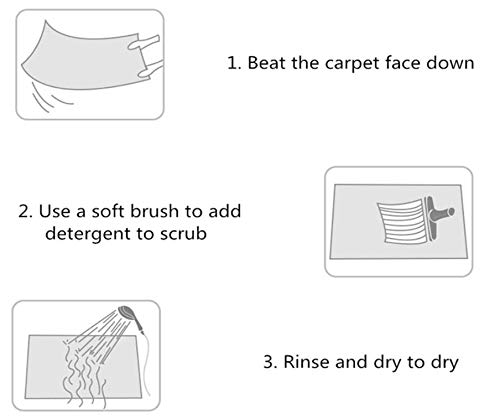 1. Beat the carpet face down

2. Use a soft brush to add detergent to scrub

3. Rinse and dry to dry