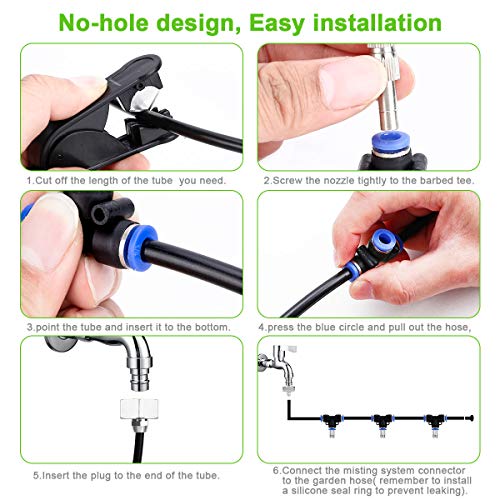 No-hole design, Easy installation

1.Cut off the length of the tube you need.

2.Screw the nozzle tightly to the barbed tee.

3.point the tube and insert it to the bottom.

4.press the blue circle and pull out the hose,

5.Insert the plug to the end of the tube.

6.Connect the misting system connector to the garden hose( remember to install a silicone seal ring to prevent leaking).