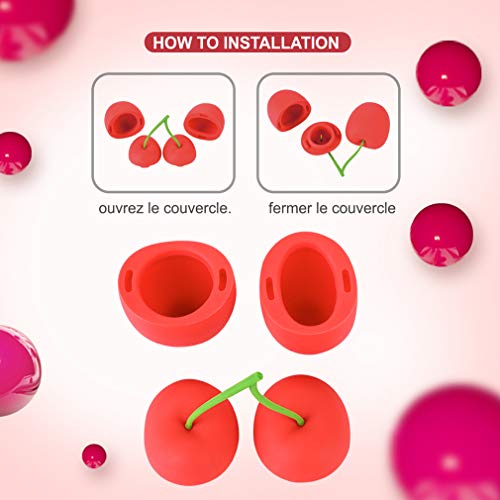 HOW TO INSTALLATION

ouvrez le couvercle.

fermer le couvercle