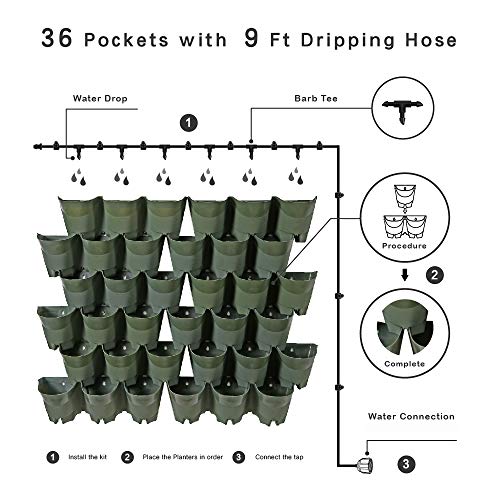 36 Pockets with 9 Ft Dripping Hose

Water Drop

Barb Tee

1

Procedure

2

Complete

Water Connection

3

1 Install the kit 2 Place the Planters in order 3 Connect the tap