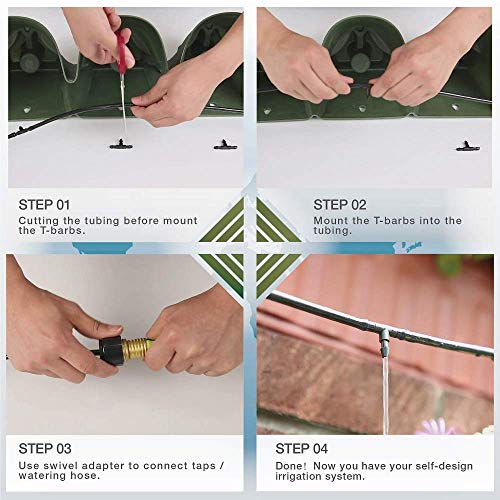 STEP 01
Cutting the tubing before mount the T-barbs.

STEP 02
Mount the T-barbs into the tubing.

STEP 03
Use swivel adapter to connect taps / watering hose.

STEP 04
Done! Now you have your self-design irrigation system.