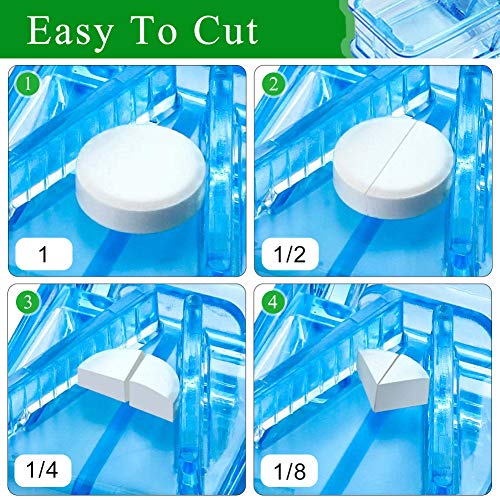 Easy To Cut

1

1

2

1/2

3

1/4

4

1/8