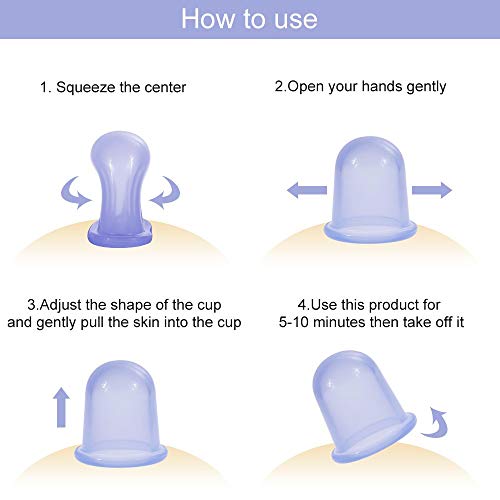 How to use

1. Squeeze the center

2.Open your hands gently

3.Adjust the shape of the cup and gently pull the skin into the cup

4.Use this product for 5-10 minutes then take off it