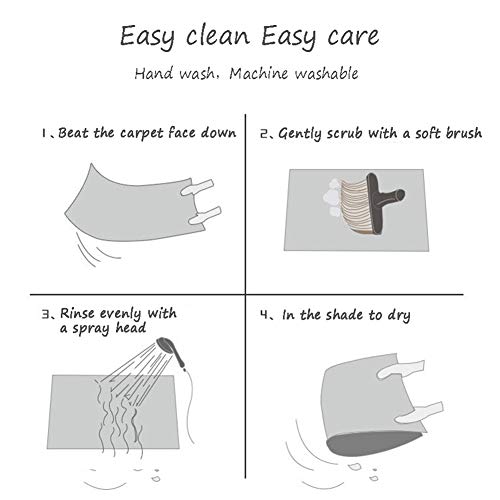 Easy clean Easy care

Hand wash, Machine washable

1、Beat the carpet face down

2、Gently scrub with a soft brush

3、Rinse evenly with a spray head

4、In the shade to dry