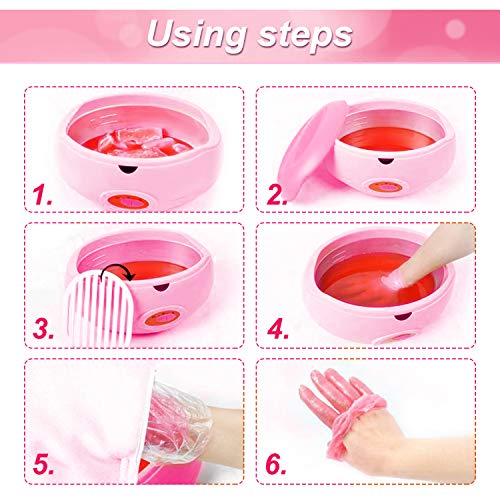 Using steps

1.

2.

3.

4.

5.

6.