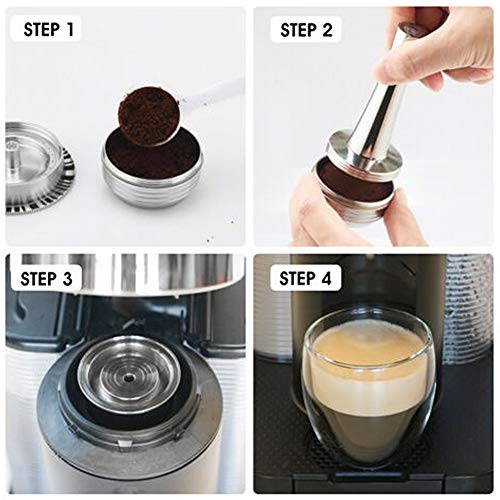 STEP 1

STEP 2

STEP 3

STEP 4