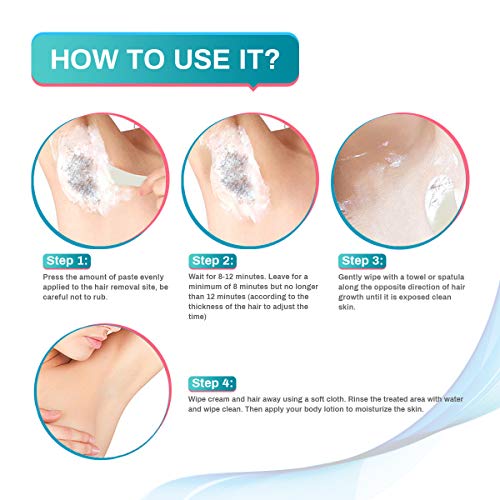 HOW TO USE IT?

Step 1:

Press the amount of paste evenly applied to the hair removal site, be careful not to rub.

Step 2:

Wait for 8-12 minutes. Leave for a minimum of 8 minutes but no longer than 12 minutes (according to the thickness of the hair to adjust the time)

Step 3:

Gently wipe with a towel or spatula along the opposite direction of hair growth until it is exposed clean skin.

Step 4:

Wipe cream and hair away using a soft cloth. Rinse the treated area with water and wipe clean. Then apply your body lotion to moisturize the skin.