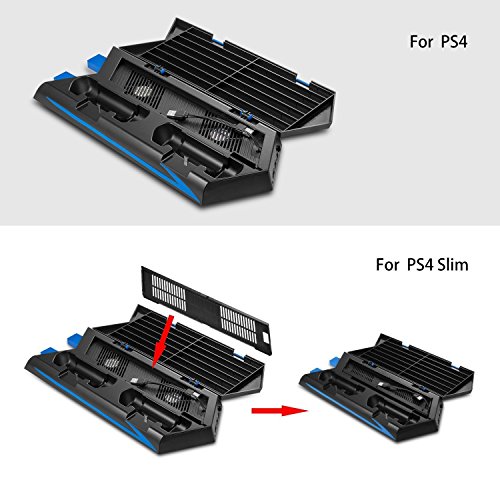 For PS4

For PS4 Slim