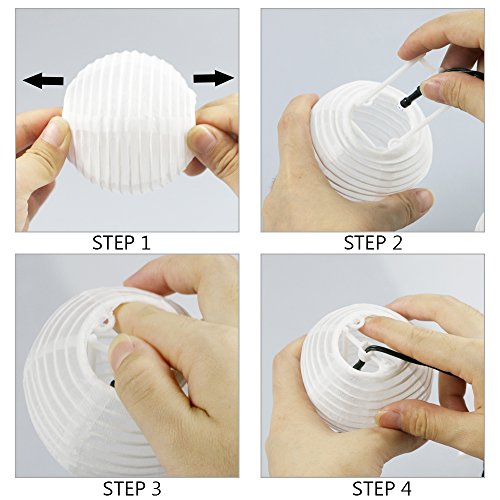 STEP 1

STEP 2

STEP 3

STEP 4