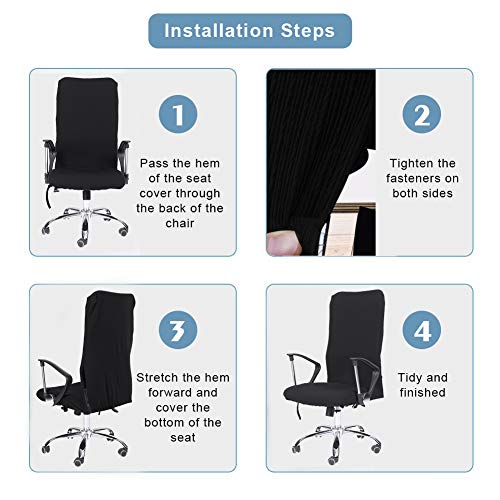 Installation Steps

1

Pass the hem of the seat cover through the back of the chair

2

Tighten the fasteners on both sides

3

Stretch the hem forward and cover the bottom of the seat

4

Tidy and finished