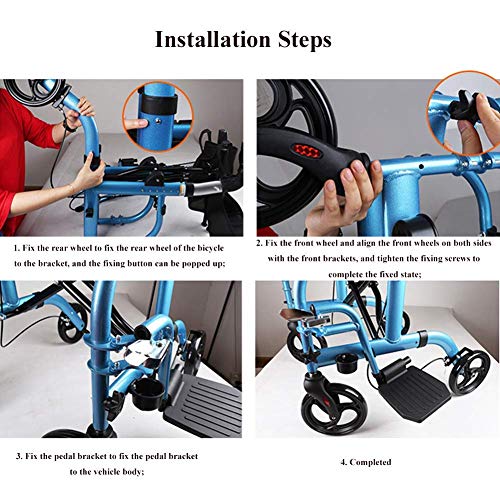 Installation Steps

1. Fix the rear wheel to fix the rear wheel of the bicycle to the bracket, and the fixing button can be popped up;

2. Fix the front wheel and align the front wheels on both sides with the front brackets, and tighten the fixing screws to complete the fixed state;

3. Fix the pedal bracket to fix the pedal bracket to the vehicle body;

4. Completed