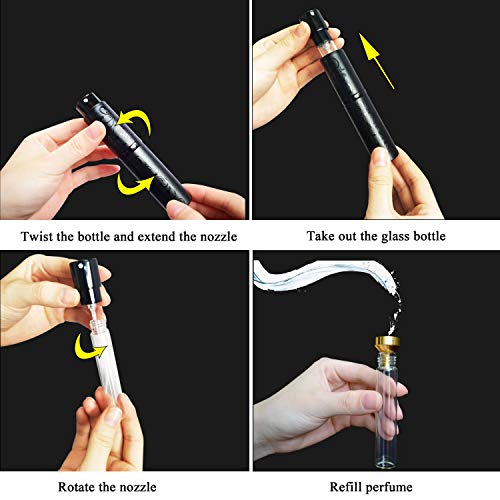 Twist the bottle and extend the nozzle

Take out the glass bottle

Rotate the nozzle

Refill perfume