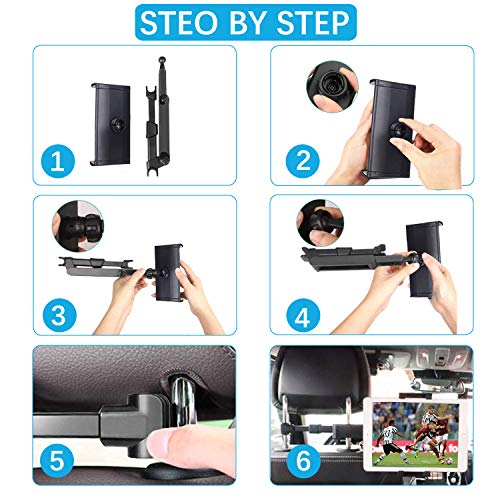 STEO BY STEP

1

2

3

4

5

6