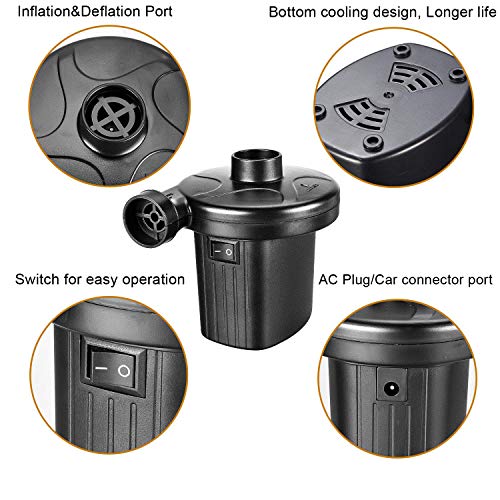 Inflation&Deflation Port

Bottom cooling design, Longer life

Switch for easy operation

AC Plug/Car connector port