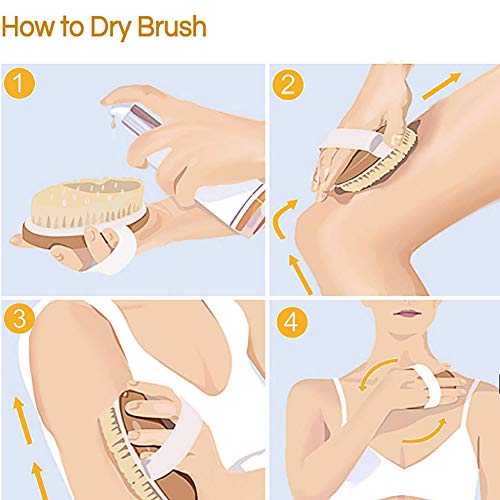 How to Dry Brush

1

2

3

4