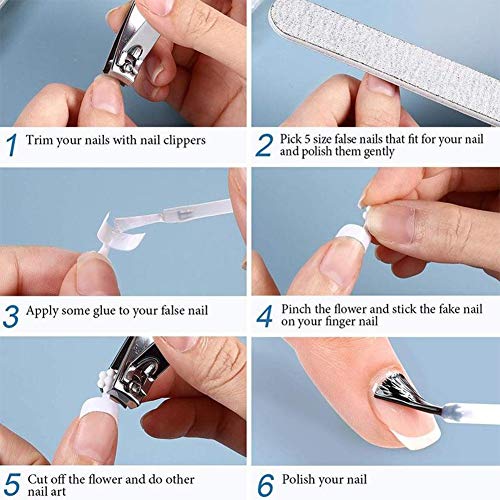 1 Trim your nails with nail clippers

2 Pick 5 size false nails that fit for your nail and polish them gently

3 Apply some glue to your false nail

4 Pinch the flower and stick the fake nail on your finger nail

5 Cut off the flower and do other nail art

6 Polish your nail