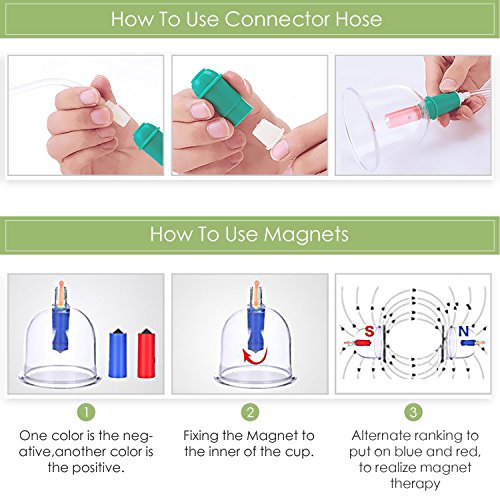 How To Use Connector Hose

How To Use Magnets

S

N

1

One color is the negative,another color is the positive.

2

Fixing the Magnet to the inner of the cup.

3

Alternate ranking to put on blue and red, to realize magnet therapy