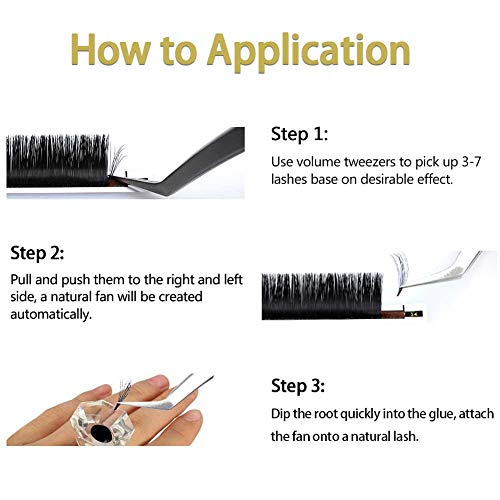 How to Application

Step 1:
Use volume tweezers to pick up 3-7 lashes base on desirable effect.

Step 2:
Pull and push them to the right and left side, a natural fan will be created automatically.

Step 3:
Dip the root quickly into the glue, attach the fan onto a natural lash.