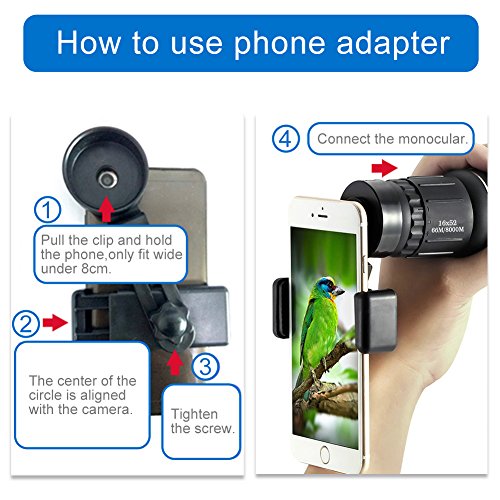 How to use phone adapter

1

Pull the clip and hold the phone,only fit wide under 8cm.

2

The center of the circle is aligned with the camera.

3

Tighten the screw.

4

Connect the monocular.

16x52
66M/8000M