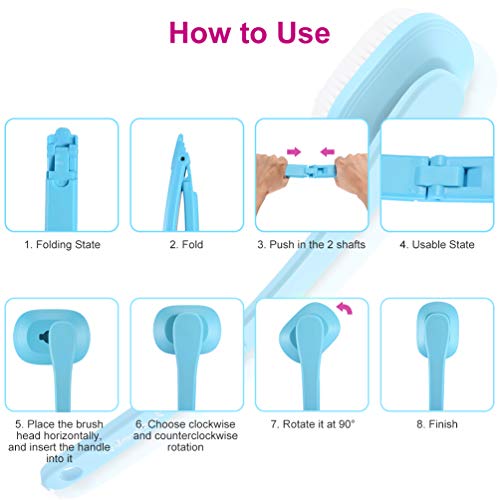 How to Use

1. Folding State

2. Fold

3. Push in the 2 shafts

4. Usable State

5. Place the brush head horizontally, and insert the handle into it

6. Choose clockwise and counterclockwise rotation

7. Rotate it at 90°

8. Finish