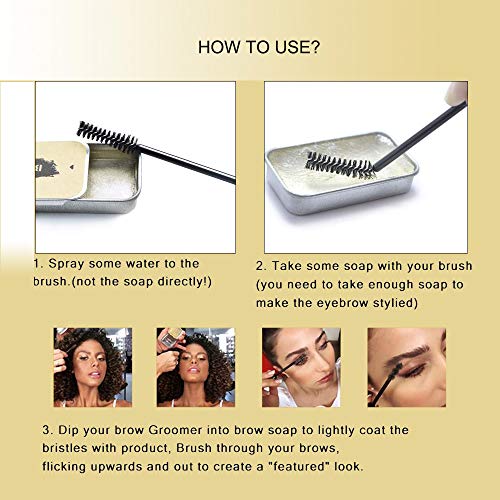 HOW TO USE?

1. Spray some water to the brush.(not the soap directly!)

2. Take some soap with your brush (you need to take enough soap to make the eyebrow stylied)

3. Dip your brow Groomer into brow soap to lightly coat the bristles with product, Brush through your brows, flicking upwards and out to create a "featured" look.