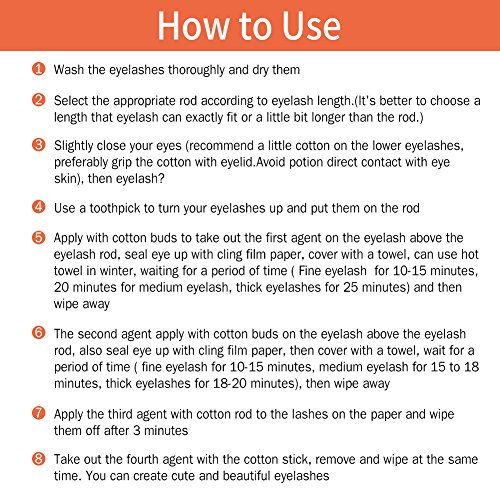 How to Use

1 Wash the eyelashes thoroughly and dry them

2 Select the appropriate rod according to eyelash length.(It's better to choose a length that eyelash can exactly fit or a little bit longer than the rod.)

3 Slightly close your eyes (recommend a little cotton on the lower eyelashes, preferably grip the cotton with eyelid.Avoid potion direct contact with eye skin), then eyelash?

4 Use a toothpick to turn your eyelashes up and put them on the rod

5 Apply with cotton buds to take out the first agent on the eyelash above the eyelash rod, seal eye up with cling film paper, cover with a towel, can use hot towel in winter, waiting for a period of time ( Fine eyelash for 10-15 minutes, 20 minutes for medium eyelash, thick eyelashes for 25 minutes) and then wipe away

6 The second agent apply with cotton buds on the eyelash above the eyelash rod, also seal eye up with cling film paper, then cover with a towel, wait for a period of time ( fine eyelash for 10-15 minutes, medium eyelash for 15 to 18 minutes, thick eyelashes for 18-20 minutes), then wipe away

7 Apply the third agent with cotton rod to the lashes on the paper and wipe them off after 3 minutes

8 Take out the fourth agent with the cotton stick, remove and wipe at the same time. You can create cute and beautiful eyelashes