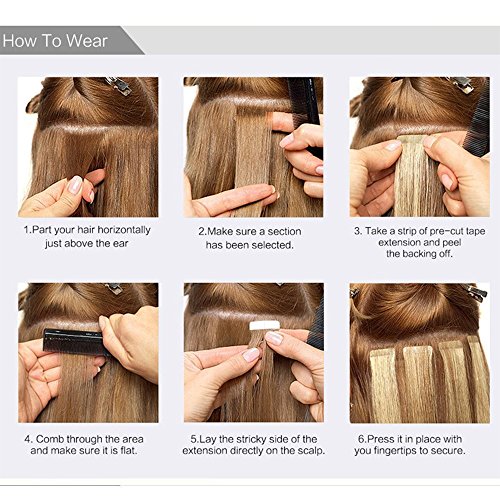 How To Wear

1.Part your hair horizontally just above the ear

2.Make sure a section has been selected.

3. Take a strip of pre-cut tape extension and peel the backing off.

4. Comb through the area and make sure it is flat.

5.Lay the stricky side of the extension directly on the scalp.

6.Press it in place with you fingertips to secure.