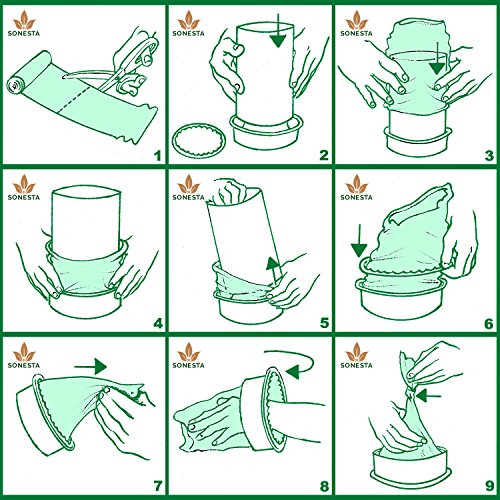 SONESTA
1

SONESTA
2

SONESTA
3

SONESTA
4

SONESTA
5

SONESTA
6

SONESTA
7

SONESTA
8

SONESTA
9