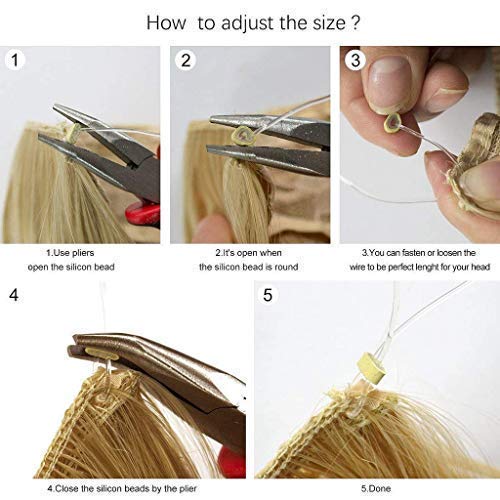 How to adjust the size ?

1

2

3

1.Use pliers open the silicon bead

2.It's open when the silicon bead is round

3.You can fasten or loosen the wire to be perfect lenght for your head

4

5

4.Close the silicon beads by the plier

5.Done