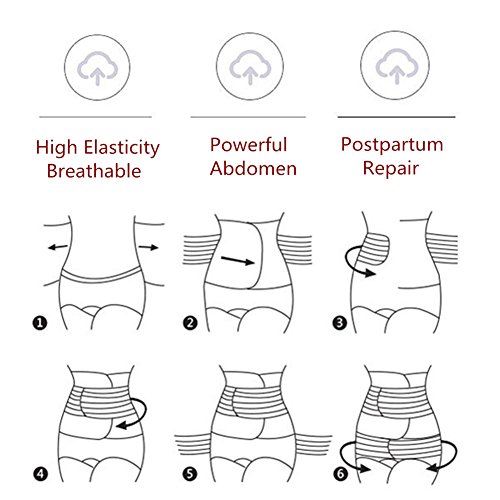 High Elasticity Breathable

Powerful Abdomen

Postpartum Repair

1

2

3

4

5

6