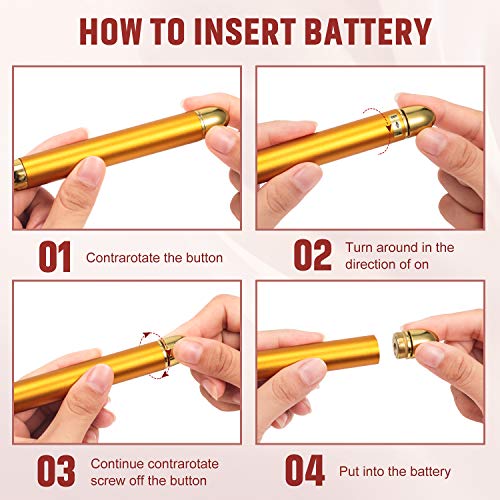 HOW TO INSERT BATTERY

01 Contrarotate the button

02 Turn around in the direction of on

03 Continue contrarotate screw off the button

04 Put into the battery