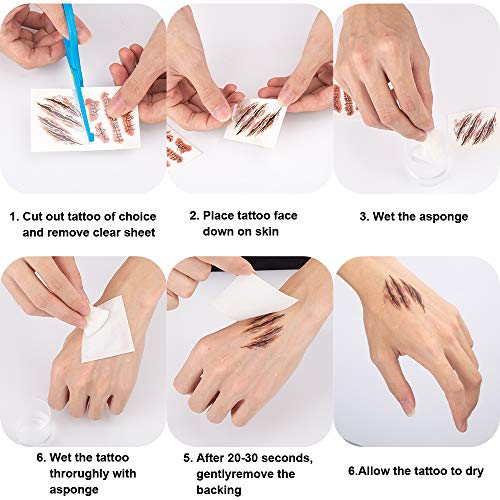 1. Cut out tattoo of choice and remove clear sheet

2. Place tattoo face down on skin

3. Wet the asponge

6. Wet the tattoo throrughly with asponge

5. After 20-30 seconds, gentlyremove the backing

6.Allow the tattoo to dry