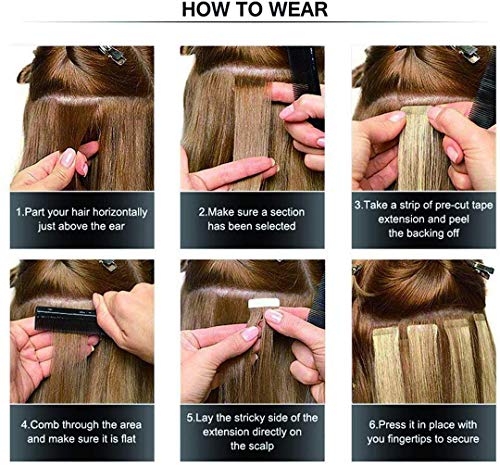 HOW TO WEAR

1.Part your hair horizontally just above the ear

2.Make sure a section has been selected

3.Take a strip of pre-cut tape extension and peel the backing off

4.Comb through the area and make sure it is flat

5.Lay the stricky side of the extension directly on the scalp

6.Press it in place with you fingertips to secure