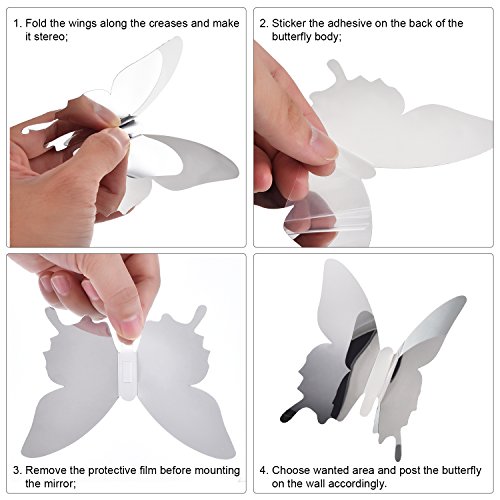 1. Fold the wings along the creases and make it stereo;

2. Sticker the adhesive on the back of the butterfly body;

3. Remove the protective film before mounting the mirror;

4. Choose wanted area and post the butterfly on the wall accordingly.