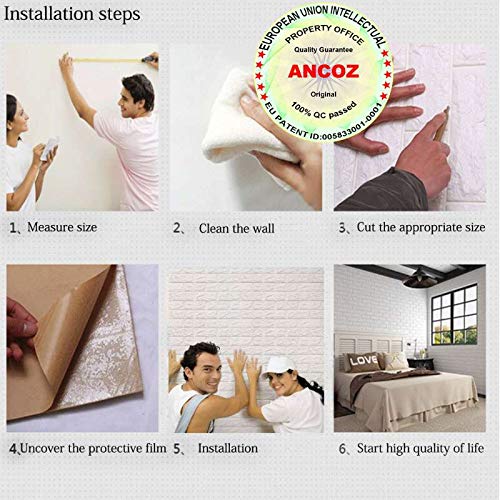 Installation steps

EUROPEAN UNION INTELLECTUAL
PROPERTY OFFICE
Quality Guarantee
ANCOZ
Original
100% QC passed
EU PATENT ID:005833001-0001

1、Measure size

2、 Clean the wall

3、Cut the appropriate size

LOVE

4、Uncover the protective film

5、 Installation

6、Start high quality of life