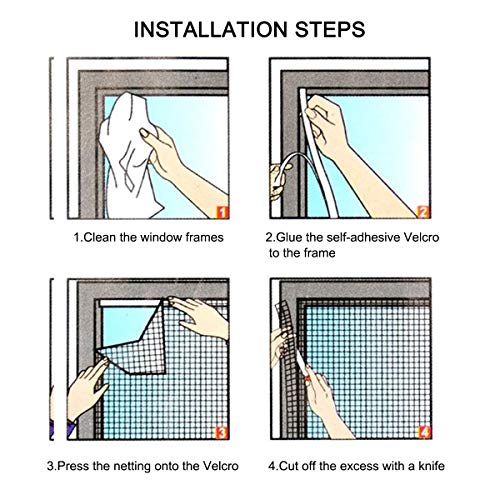 INSTALLATION STEPS

1

1.Clean the window frames

2

2.Glue the self-adhesive Velcro to the frame

3

3.Press the netting onto the Velcro

4

4.Cut off the excess with a knife